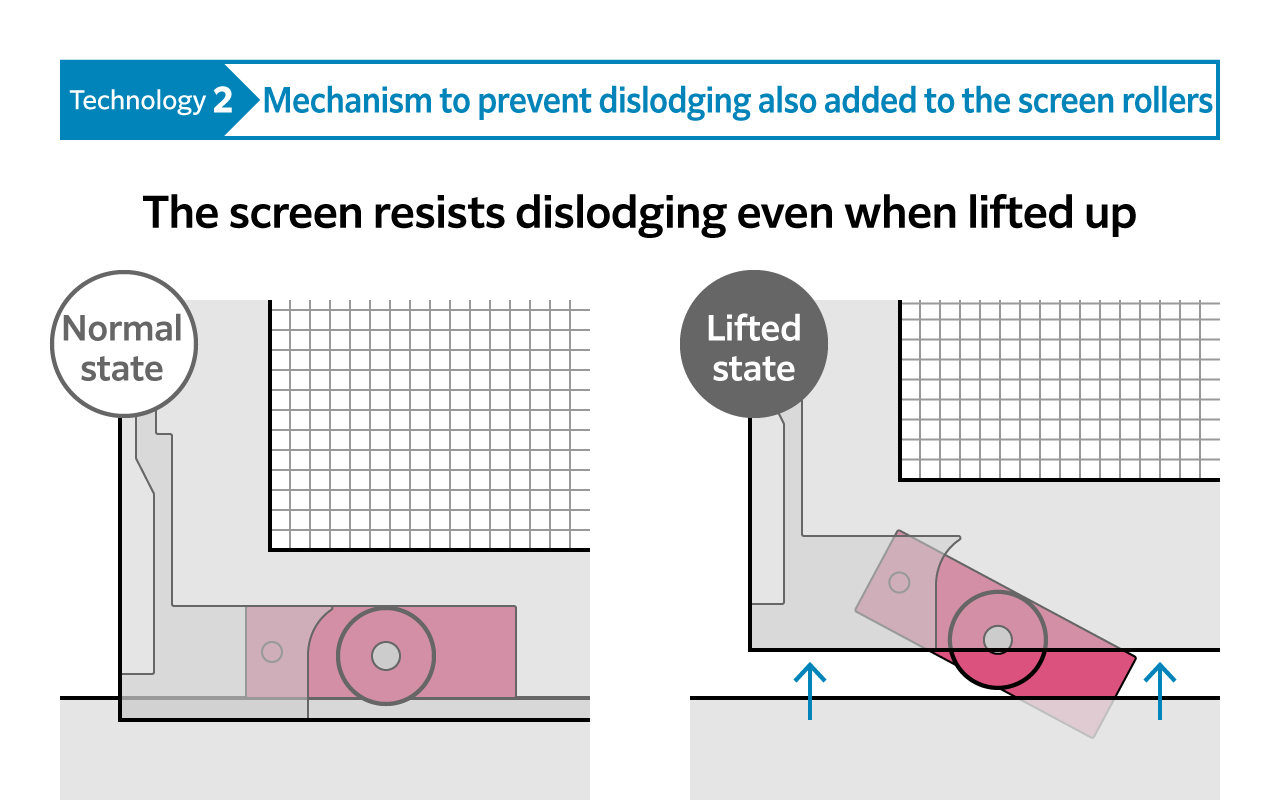 Technology 2 Mechanism to prevent dislodging also added to the screen rollers

The screen resists dislodging even when lifted up

Normal state

Lifted state