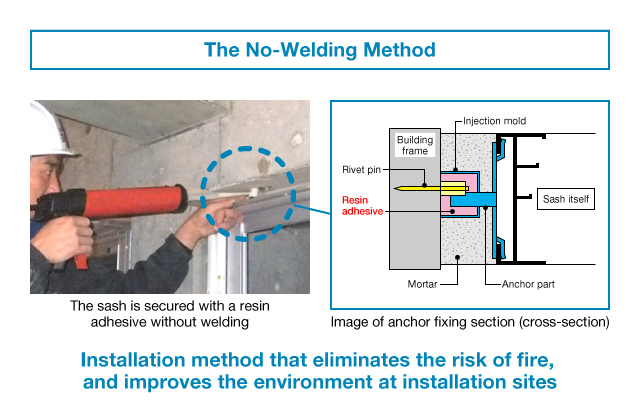 The No-Welding Method

The sash is secured with a resin adhesive without welding

Injection mold

Building frame

Rivet pin

Resin adhesive

Sash itself

Mortar

Anchor part

Image of anchor fixing section (cross-section)

Installation method that eliminates the risk of fire, and improves the environment at installation sites