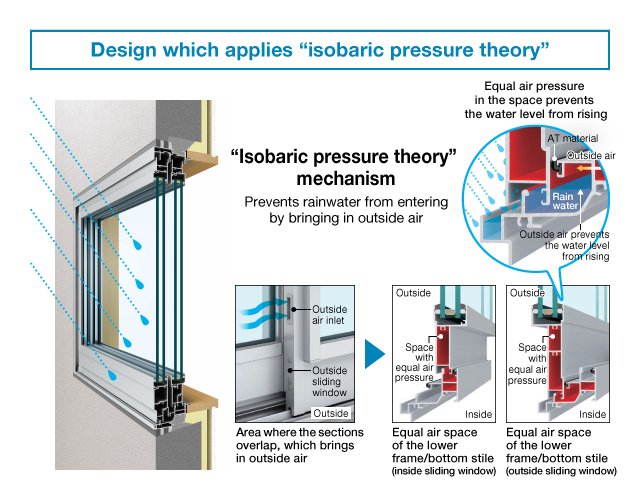 Design which applies “isobaric pressure theory”

“Isobaric pressure theory” mechanism

Prevents rainwater from entering by bringing in outside air

Equal air pressure in the space prevents the water level from rising

AT material

Outside air

Rain water

Outside air prevents the water level from rising

Outside air inlet

Outside sliding window

Outside

Area where the sections overlap, which brings in outside air

Outside

Space with equal air pressure

Inside

Equal air space of the lower frame/bottom stile (inside sliding window)

Outside

Space with equal air pressure

Inside

Equal air space of the lower frame/bottom stile (outside sliding window)